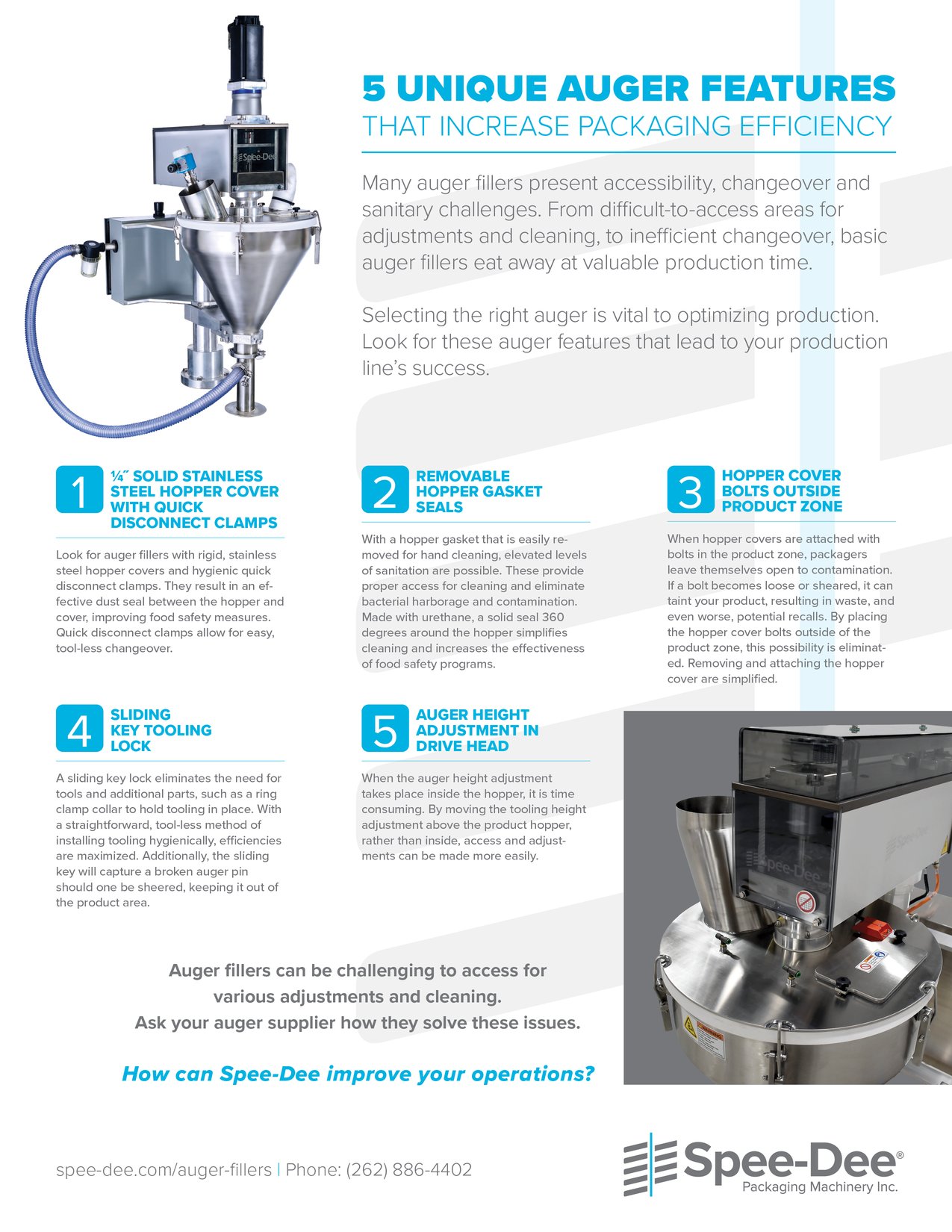 Spee-Dee

5 UNIQUE AUGER FEATURES
THAT INCREASE PACKAGING EFFICIENCY

Many auger fillers present accessibility, changeover and sanitary challenges. From difficult-to-access areas for adjustments and cleaning, to inefficient changeover, basic auger fillers eat away at valuable production time.

Selecting the right auger is vital to optimizing production. Look for these auger features that lead to your production line's success.

1 ¼˝ SOLID STAINLESS STEEL HOPPER COVER WITH QUICK DISCONNECT CLAMPS

Look for auger fillers with rigid, stainless steel hopper covers and hygienic quick disconnect clamps. They result in an effective dust seal between the hopper and cover, improving food safety measures. Quick disconnect clamps allow for easy, tool-less changeover.

2 REMOVABLE HOPPER GASKET SEALS

With a hopper gasket that is easily removed for hand cleaning, elevated levels of sanitation are possible. These provide proper access for cleaning and eliminate bacterial harborage and contamination. Made with urethane, a solid seal 360 degrees around the hopper simplifies cleaning and increases the effectiveness of food safety programs.

3 HOPPER COVER BOLTS OUTSIDE PRODUCT ZONE

When hopper covers are attached with bolts in the product zone, packagers leave themselves open to contamination. If a bolt becomes loose or sheared, it can taint your product, resulting in waste, and even worse, potential recalls. By placing the hopper cover bolts outside of the product zone, this possibility is eliminated. Removing and attaching the hopper cover are simplified.

4 SLIDING KEY TOOLING LOCK

A sliding key lock eliminates the need for tools and additional parts, such as a ring clamp collar to hold tooling in place. With a straightforward, tool-less method of installing tooling hygienically, efficiencies are maximized. Additionally, the sliding key will capture a broken auger pin should one be sheered, keeping it out of the product area.

5 AUGER HEIGHT ADJUSTMENT IN DRIVE HEAD

When the auger height adjustment takes place inside the hopper, it is time consuming. By moving the tooling height adjustment above the product hopper, rather than inside, access and adjustments can be made more easily.

Spee-Dee

Auger fillers can be challenging to access for various adjustments and cleaning.
Ask your auger supplier how they solve these issues.

How can Spee-Dee improve your operations?

spee-dee.com/auger-fillers | Phone: (262) 886-4402

Spee-Dee®
Packaging Machinery Inc.